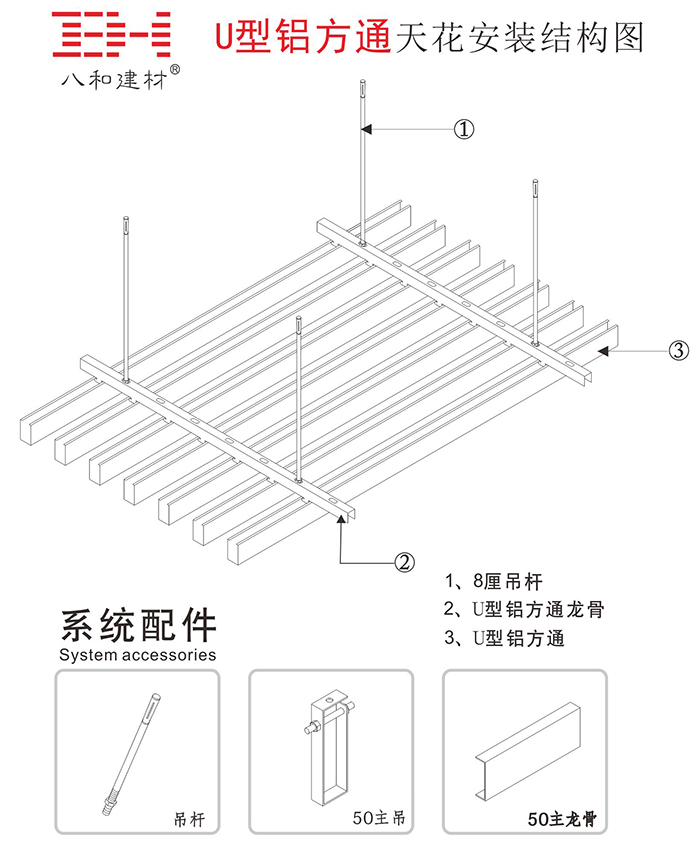 八和建材®

U型铝方通天花安装结构图

①

③

②

1、8厘吊杆
2、U型铝方通龙骨
3、U型铝方通

系统配件
System accessories

吊杆

50主吊

50主龙骨