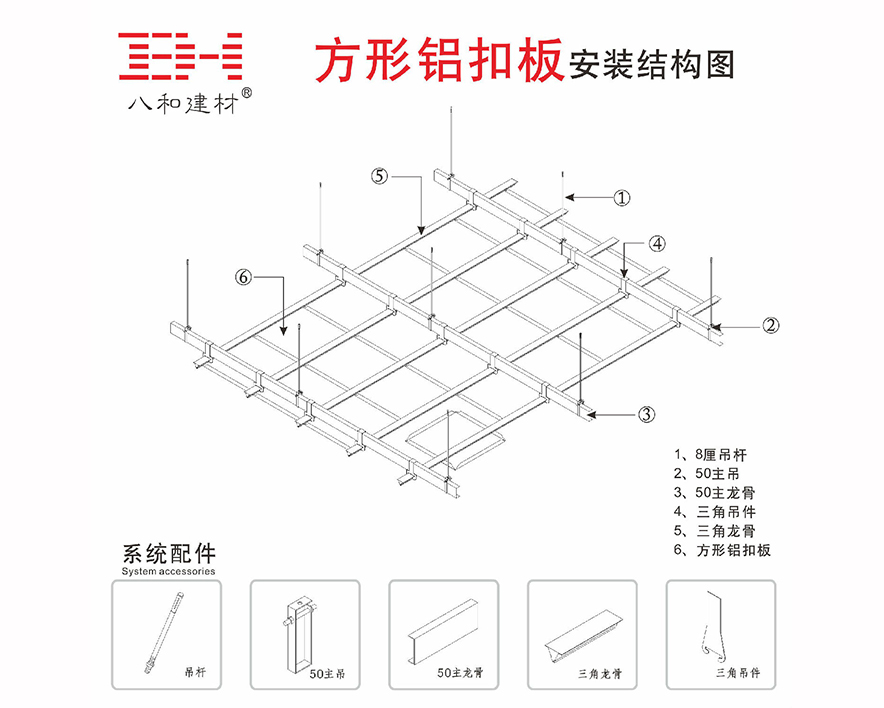 八和建材®

方形铝扣板安装结构图

⑤
①
④
⑥
②
③

1、8厘吊杆
2、50主吊
3、50主龙骨
4、三角吊件
5、三角龙骨
6、方形铝扣板

系统配件
System accessories

吊杆
50主吊
50主龙骨
三角龙骨
三角吊件