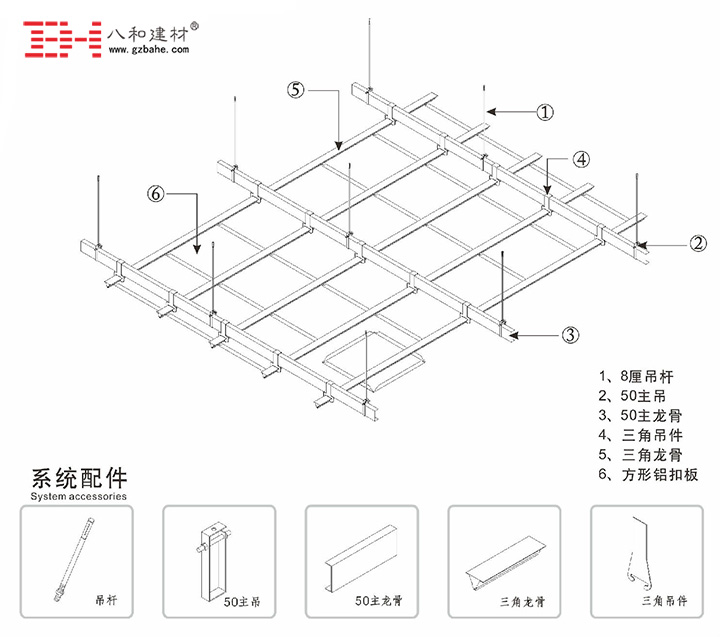 八和建材®
www.gzbahe.com

⑤
①
④
⑥
②
③

1、8厘吊杆
2、50主吊
3、50主龙骨
4、三角吊件
5、三角龙骨
6、方形铝扣板

系统配件
System accessories

吊杆
50主吊
50主龙骨
三角龙骨
三角吊件