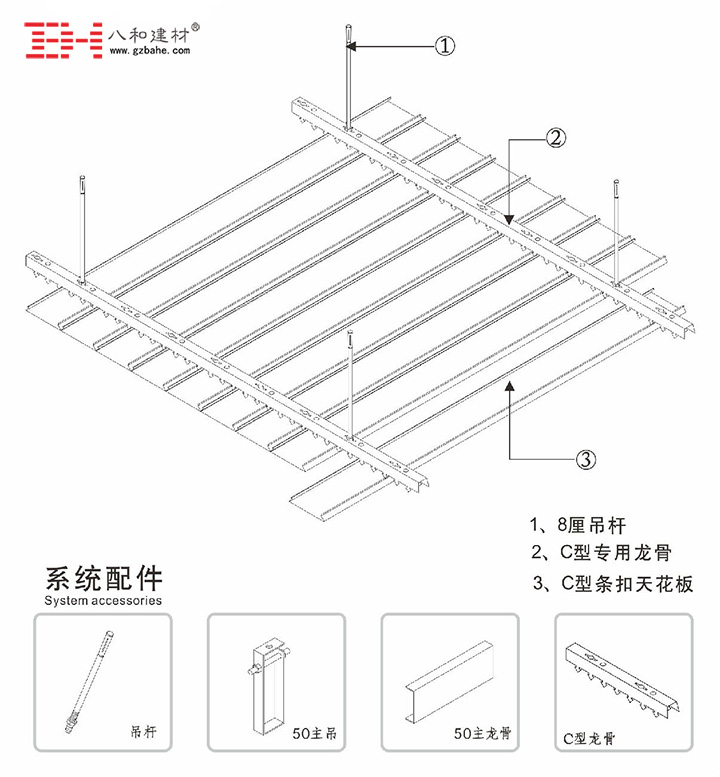 八和建材®
www.gzbahe.com

①
②
③

1、8厘吊杆
2、C型专用龙骨
3、C型条扣天花板

系统配件
System accessories

吊杆
50主吊
50主龙骨
C型龙骨