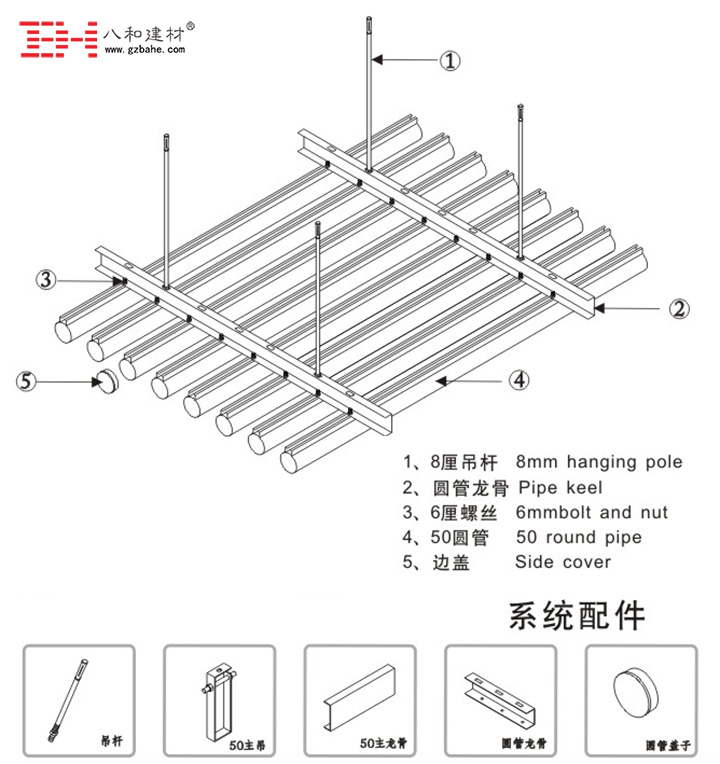 八和建材®
www.gzbahe.com

①

②

③

④

⑤

1、8厘吊杆 8mm hanging pole
2、圆管龙骨 Pipe keel
3、6厘螺丝 6mmbolt and nut
4、50圆管 50 round pipe
5、边盖 Side cover

系统配件

吊杆

50主吊

50主龙骨

圆管龙骨

圆管盖子