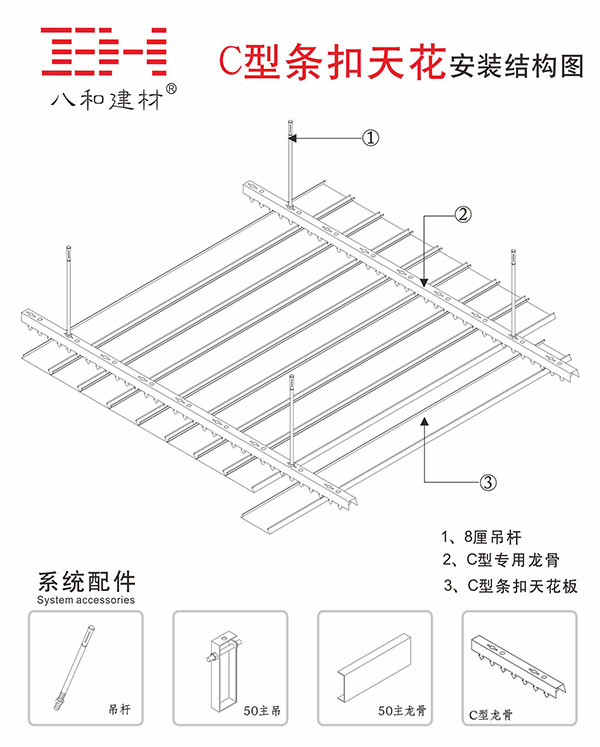 八和建材®

C型条扣天花安装结构图

①

②

③

1、8厘吊杆
2、C型专用龙骨
3、C型条扣天花板

系统配件
System accessories

吊杆

50主吊

50主龙骨

C型龙骨